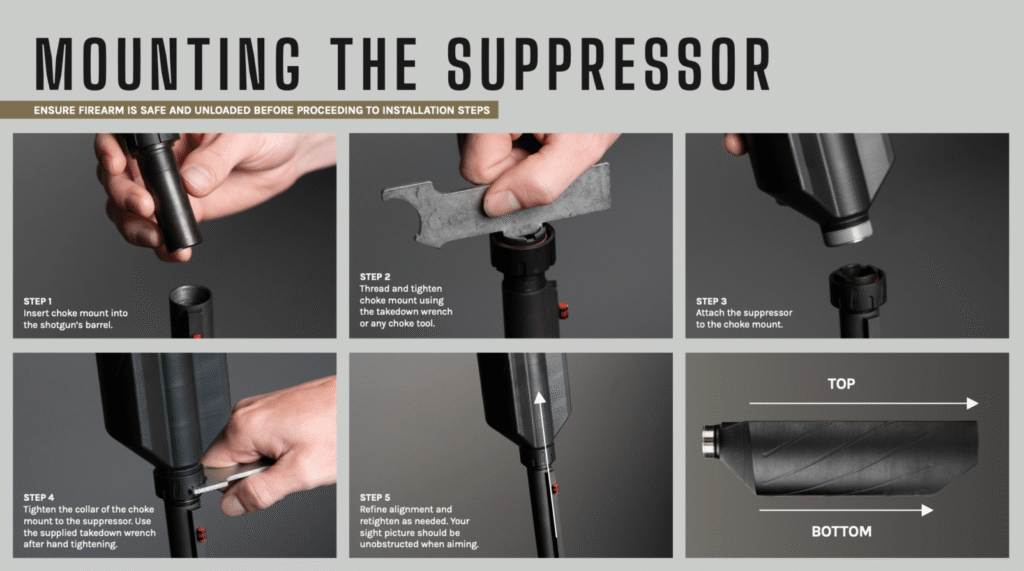 MOUNTING THE SUPPRESSOR

ENSURE FIREARM IS SAFE AND UNLOADED BEFORE PROCEEDING TO INSTALLATION STEPS

STEP 1
Insert choke mount into the shotgun's barrel.

STEP 2
Thread and tighten choke mount using the takedown wrench or any choke tool.

STEP 3
Attach the suppressor to the choke mount.

STEP 4
Tighten the collar of the choke mount to the suppressor. Use the supplied takedown wrench after hand tightening.

STEP 5
Refine alignment and retighten as needed. Your sight picture should be unobstructed when aiming.

TOP

BOTTOM